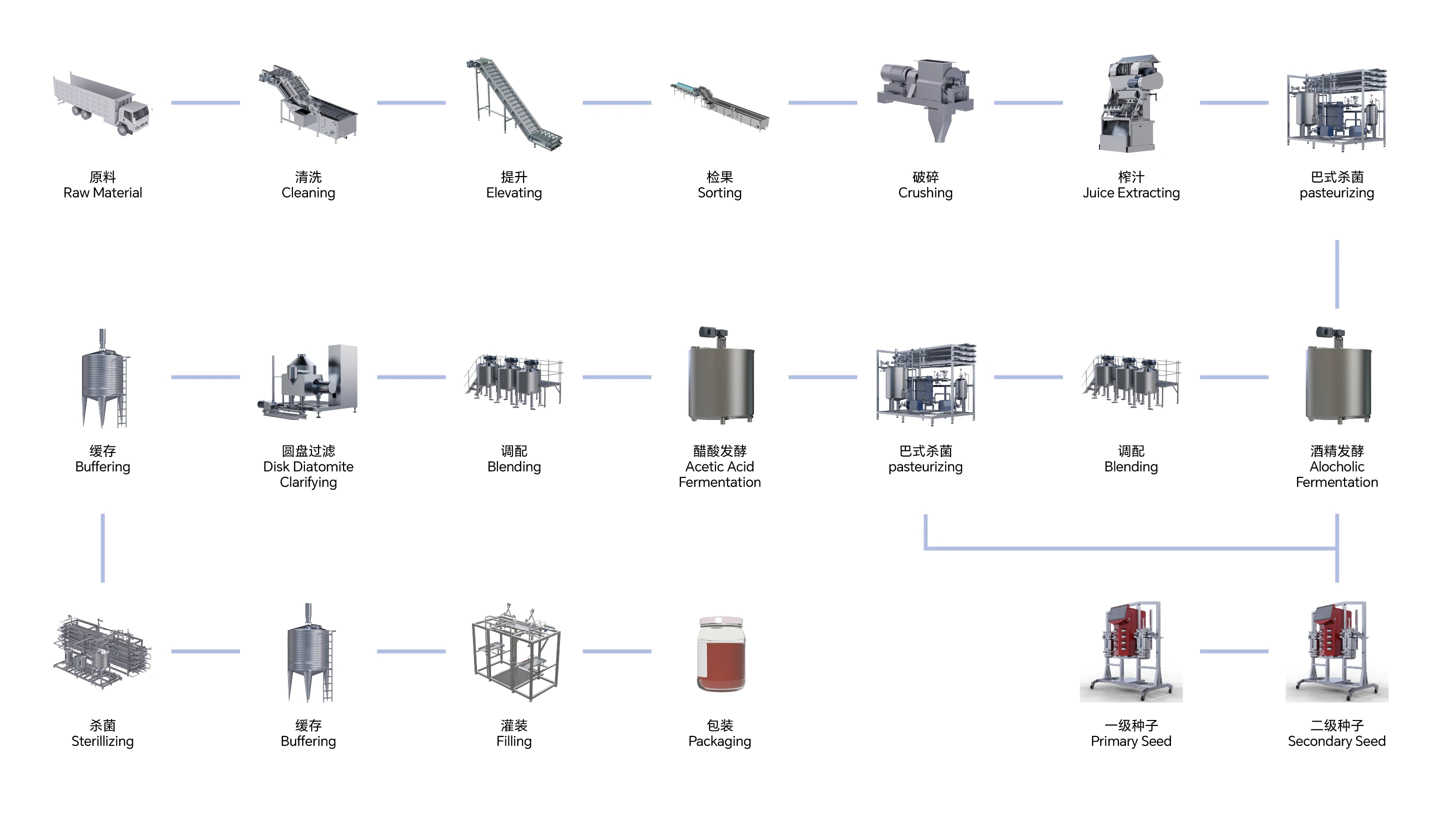 原料
Raw Material

清洗
Cleaning

提升
Elevating

检果
Sorting

破碎
Crushing

榨汁
Juice Extracting

巴式杀菌
pasteurizing

缓存
Buffering

圆盘过滤
Disk Diatomite Clarifying

调配
Blending

醋酸发酵
Acetic Acid Fermentation

巴式杀菌
pasteurizing

调配
Blending

酒精发酵
Alocholic Fermentation

杀菌
Sterillizing

缓存
Buffering

灌装
Filling

包装
Packaging

一级种子
Primary Seed

二级种子
Secondary Seed