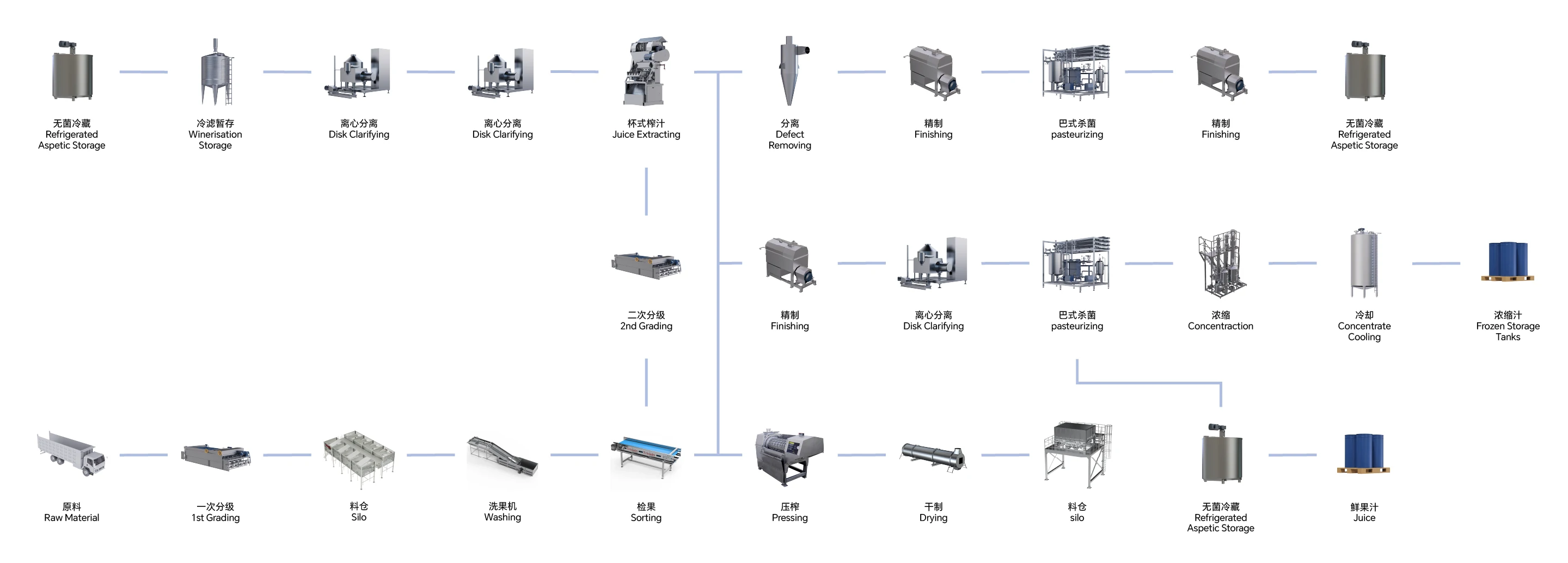 无菌冷藏
Refrigerated
Aspetic Storage

冷滤暂存
Winerisation
Storage

离心分离
Disk Clarifying

离心分离
Disk Clarifying

杯式榨汁
Juice Extracting

分离
Defect
Removing

精制
Finishing

巴式杀菌
pasteurizing

精制
Finishing

无菌冷藏
Refrigerated
Aspetic Storage

二次分级
2nd Grading

精制
Finishing

离心分离
Disk Clarifying

巴式杀菌
pasteurizing

浓缩
Concentraction

冷却
Concentrate
Cooling

浓缩汁
Frozen Storage
Tanks

原料
Raw Material

一次分级
1st Grading

料仓
Silo

洗果机
Washing

检果
Sorting

压榨
Pressing

干制
Drying

料仓
silo

无菌冷藏
Refrigerated
Aspetic Storage

鲜果汁
Juice