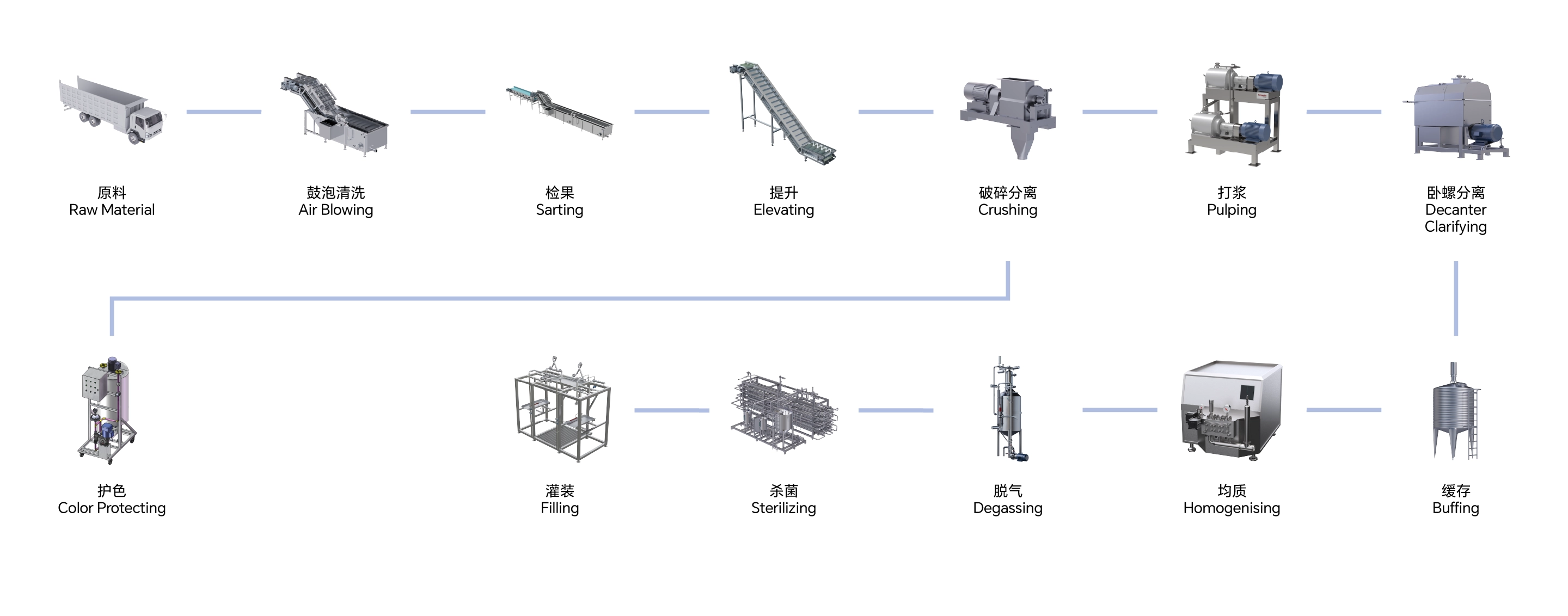 原料
Raw Material

鼓泡清洗
Air Blowing

检果
Sarting

提升
Elevating

破碎分离
Crushing

打浆
Pulping

卧螺分离
Decanter
Clarifying

护色
Color Protecting

灌装
Filling

杀菌
Sterilizing

脱气
Degassing

均质
Homogenising

缓存
Buffing